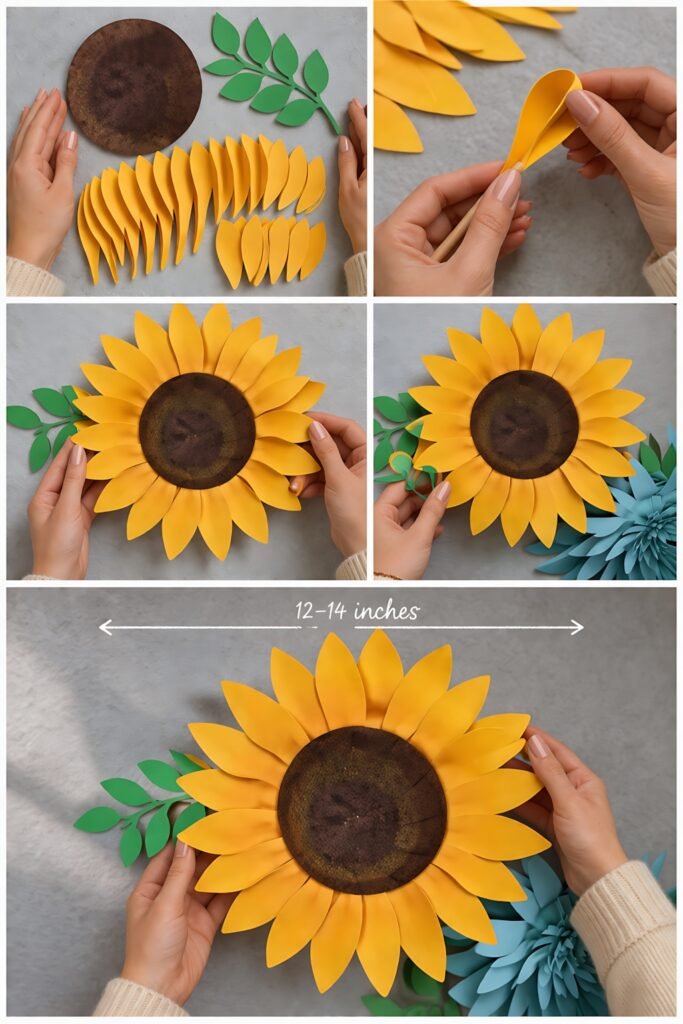 12–14 inches