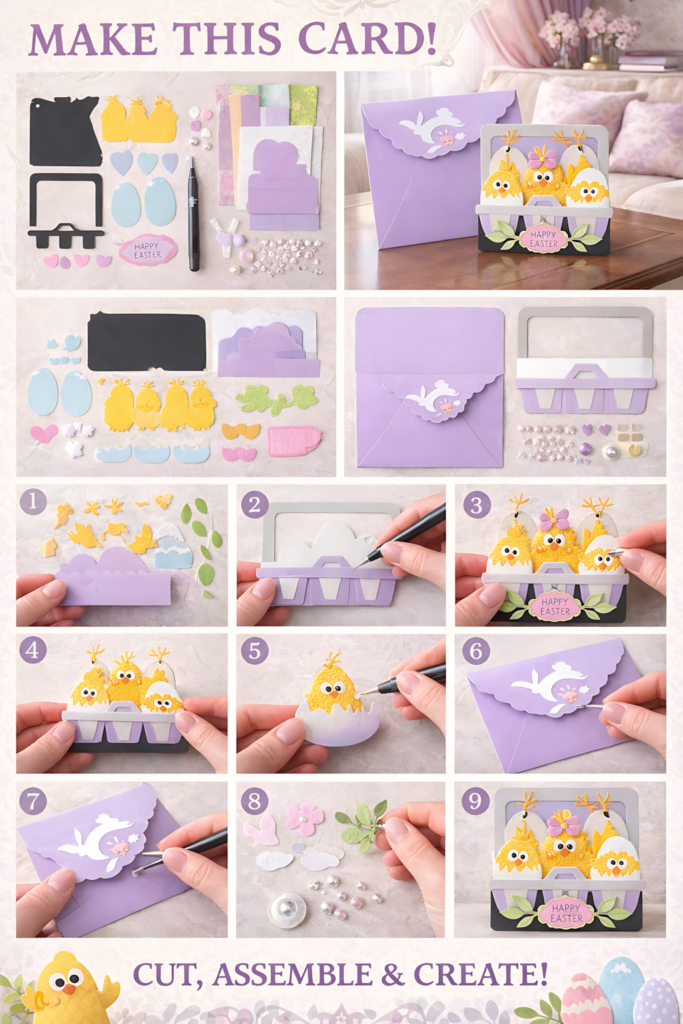 MAKE THIS CARD!

HAPPY EASTER

HAPPY EASTER

1

2

3

HAPPY EASTER

4

5

6

7

8

9

HAPPY EASTER

CUT, ASSEMBLE & CREATE!